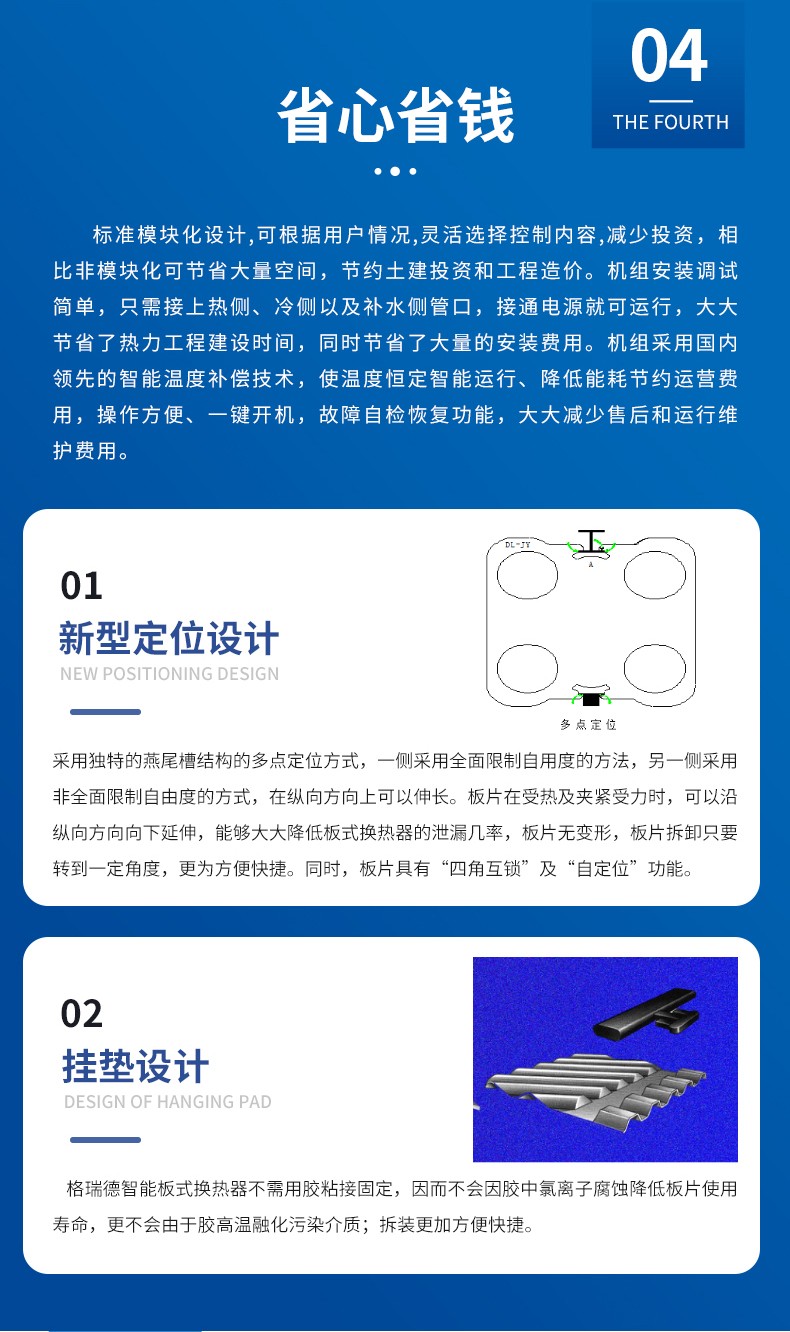 04
THE FOURTH

省心省钱

标准模块化设计,可根据用户情况,灵活选择控制内容,减少投资，相比非模块化可节省大量空间，节约土建投资和工程造价。机组安装调试简单，只需接上热侧、冷侧以及补水侧管口，接通电源就可运行，大大节省了热力工程建设时间，同时节省了大量的安装费用。机组采用国内领先的智能温度补偿技术，使温度恒定智能运行、降低能耗节约运营费用，操作方便、一键开机，故障自检恢复功能，大大减少售后和运行维护费用。

01
新型定位设计
NEW POSITIONING DESIGN

DL-JY
A
多点定位

采用独特的燕尾槽结构的多点定位方式，一侧采用全面限制自用度的方法，另一侧采用非全面限制自由度的方式，在纵向方向上可以伸长。板片在受热及夹紧受力时，可以沿纵向方向向下延伸，能够大大降低板式换热器的泄漏几率，板片无变形，板片拆卸只要转到一定角度，更为方便快捷。同时，板片具有“四角互锁”及“自定位”功能。

02
挂垫设计
DESIGN OF HANGING PAD

格瑞德智能板式换热器不需用胶粘接固定，因而不会因胶中氯离子腐蚀降低板片使用寿命，更不会由于胶高温融化污染介质；拆装更加方便快捷。